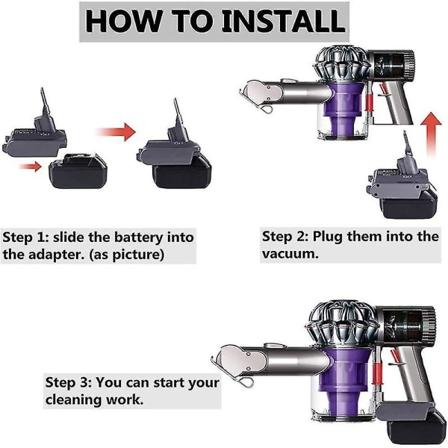 HOW TO INSTALL

Step 1: slide the battery into the adapter. (as picture)

Step 2: Plug them into the vacuum.

Step 3: You can start your cleaning work.