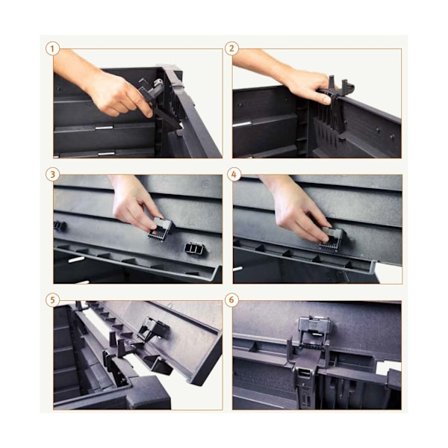 1

2

3

4

5

6