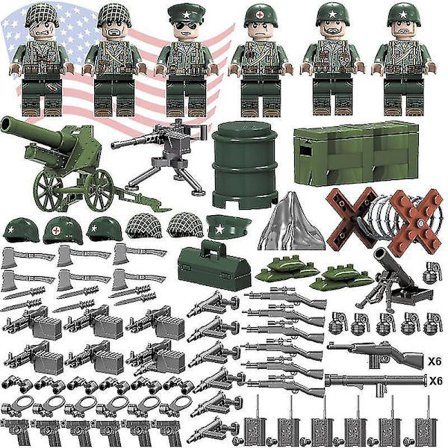 X6
X6