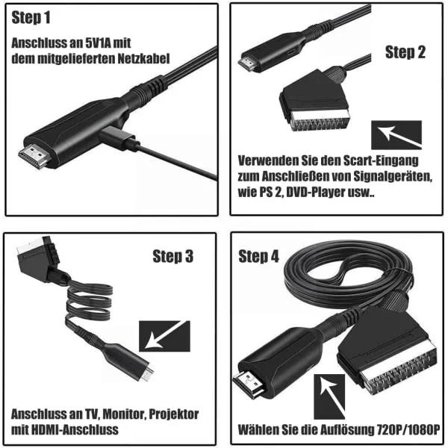 Step 1

Anschluss an 5V1A mit dem mitgelieferten Netzkabel

Step 2

Verwenden Sie den Scart-Eingang zum Anschließen von Signalgeräten, wie PS 2, DVD-Player usw..

Step 3

Anschluss an TV, Monitor, Projektor mit HDMI-Anschluss

Step 4

Wählen Sie die Auflösung 720P/1080P