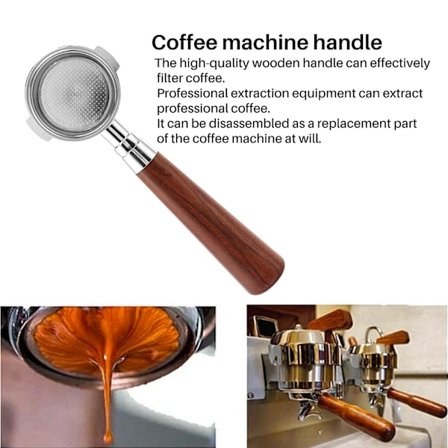 Coffee machine handle

The high-quality wooden handle can effectively filter coffee.

Professional extraction equipment can extract professional coffee.

It can be disassembled as a replacement part of the coffee machine at will.