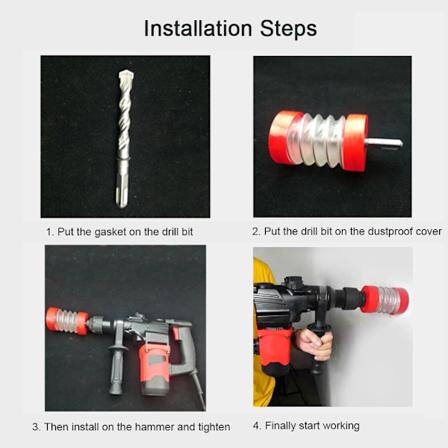 Installation Steps

1. Put the gasket on the drill bit

2. Put the drill bit on the dustproof cover

3. Then install on the hammer and tighten

4. Finally start working