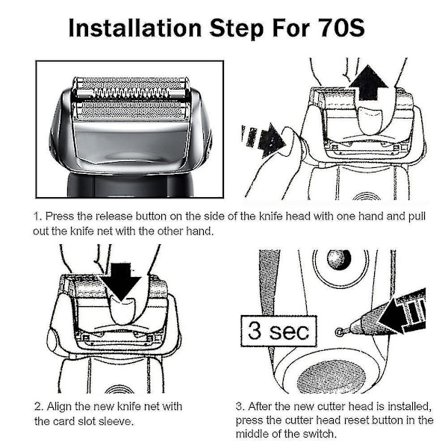 Installation Step For 70S

1. Press the release button on the side of the knife head with one hand and pull out the knife net with the other hand.

3 sec

2. Align the new knife net with the card slot sleeve.

3. After the new cutter head is installed, press the cutter head reset button in the middle of the switch.