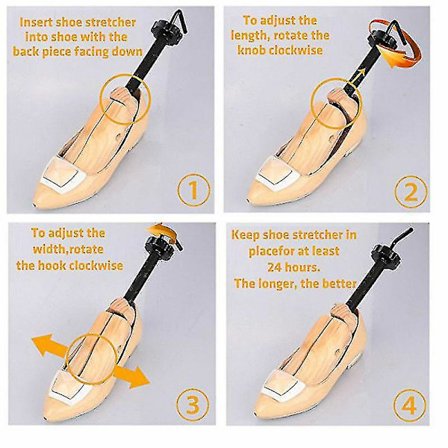 Insert shoe stretcher into shoe with the back piece facing down

1

To adjust the length, rotate the knob clockwise

2

To adjust the width,rotate the hook clockwise

3

Keep shoe stretcher in placefor at least 24 hours. The longer, the better

4