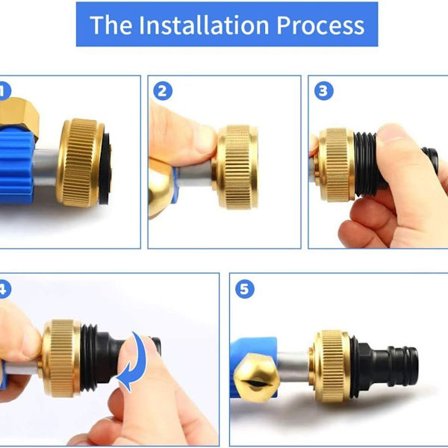 The Installation Process

1

2

3

4

5