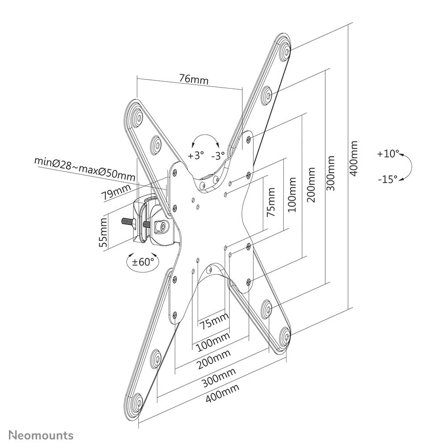 76mm

+3° -3°

minØ28~maxØ50mm

79mm

55mm

±60°

75mm

100mm

200mm

300mm

400mm

+10°

-15°

75mm

100mm

200mm

300mm

400mm

Neomounts