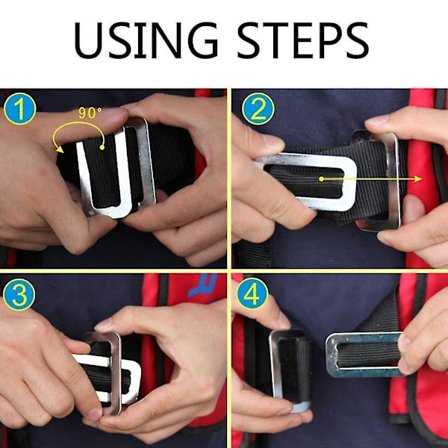 USING STEPS

1
90°

2

3

4