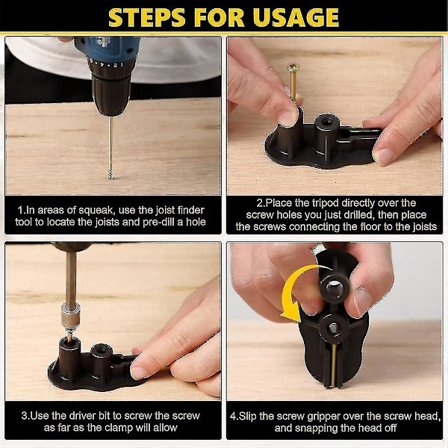 STEPS FOR USAGE

1.In areas of squeak, use the joist finder tool to locate the joists and pre-dill a hole

2.Place the tripod directly over the screw holes you just drilled, then place the screws connecting the floor to the joists

3.Use the driver bit to screw the screw as far as the clamp will allow

4.Slip the screw gripper over the screw head, and snapping the head off