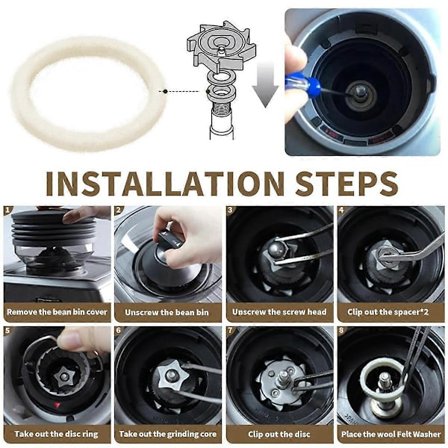 INSTALLATION STEPS

1
Remove the bean bin cover

2
Unscrew the bean bin

3
Unscrew the screw head

4
Clip out the spacer*2

5
Take out the disc ring

6
Take out the grinding core

7
Clip out the disc

8
Place the wool Felt Washer