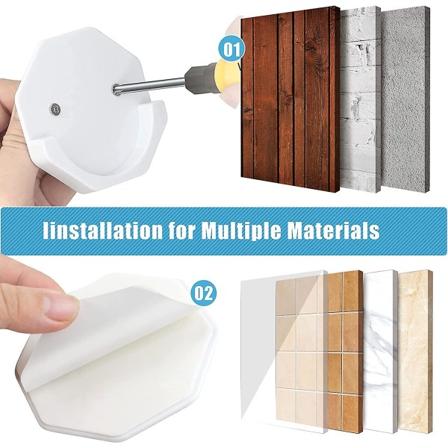 01

Iinstallation for Multiple Materials

02