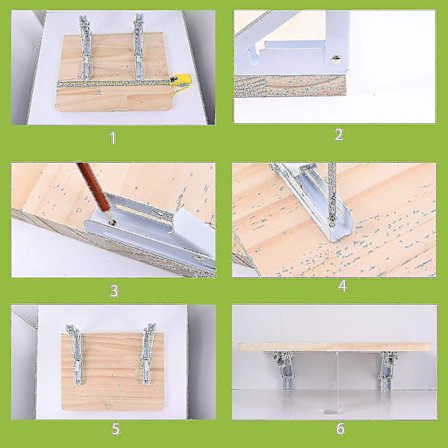 1

2

3

4

5

6