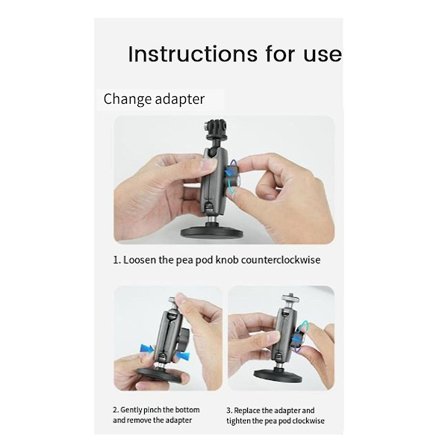 Instructions for use

Change adapter

1. Loosen the pea pod knob counterclockwise

2. Gently pinch the bottom and remove the adapter

3. Replace the adapter and tighten the pea pod clockwise