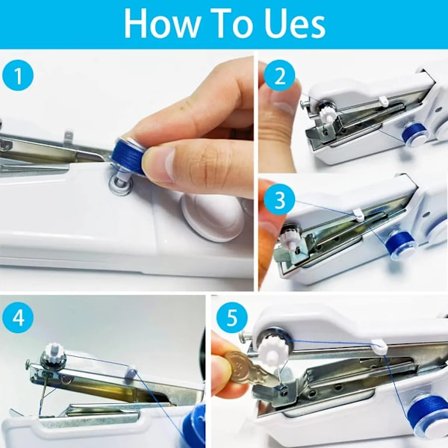 How To Ues

1

2

3

4

5