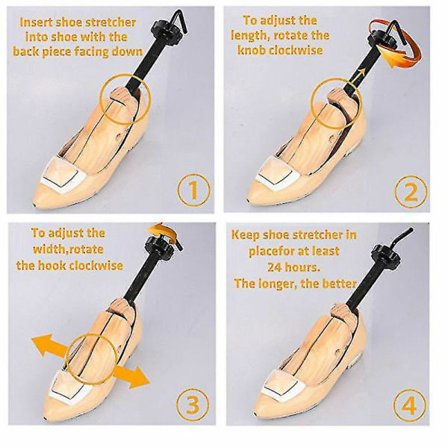 Insert shoe stretcher into shoe with the back piece facing down

1

To adjust the length, rotate the knob clockwise

2

To adjust the width,rotate the hook clockwise

3

Keep shoe stretcher in placefor at least 24 hours. The longer, the better

4