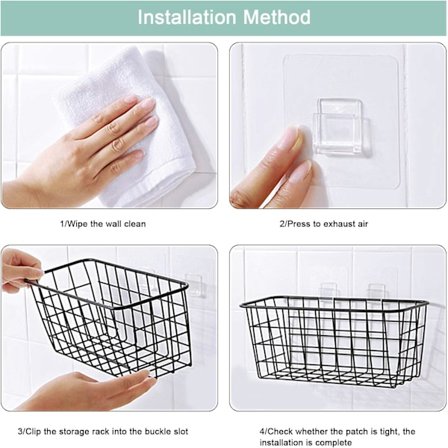 Installation Method

1/Wipe the wall clean

2/Press to exhaust air

3/Clip the storage rack into the buckle slot

4/Check whether the patch is tight, the installation is complete